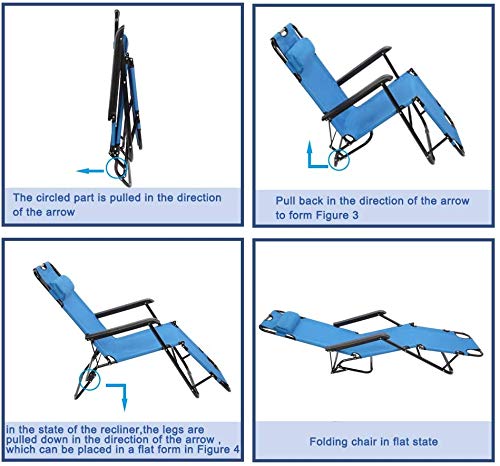 The circled part is pulled in the direction of the arrow

Pull back in the direction of the arrow to form Figure 3

in the state of the recliner,the legs are pulled down in the direction of the arrow , which can be placed in a flat form in Figure 4

Folding chair in flat state